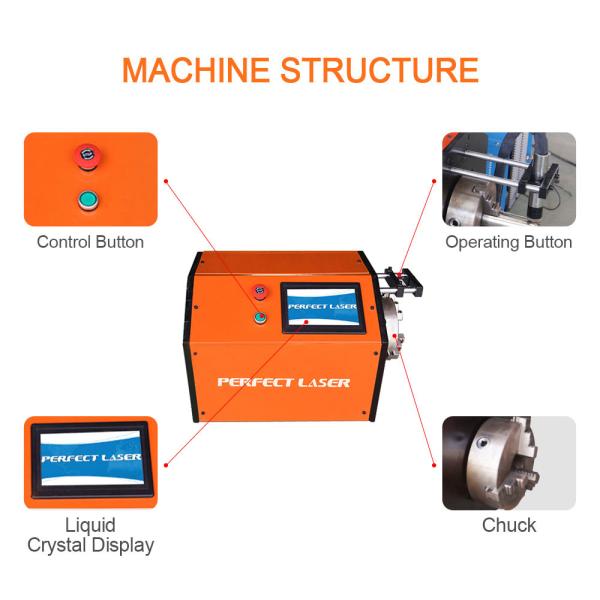 MACHINE STRUCTURE

Control Button

Operating Button

PERFECT LASER

PERFECT LASER

PERFECT LASER

Liquid Crystal Display

Chuck