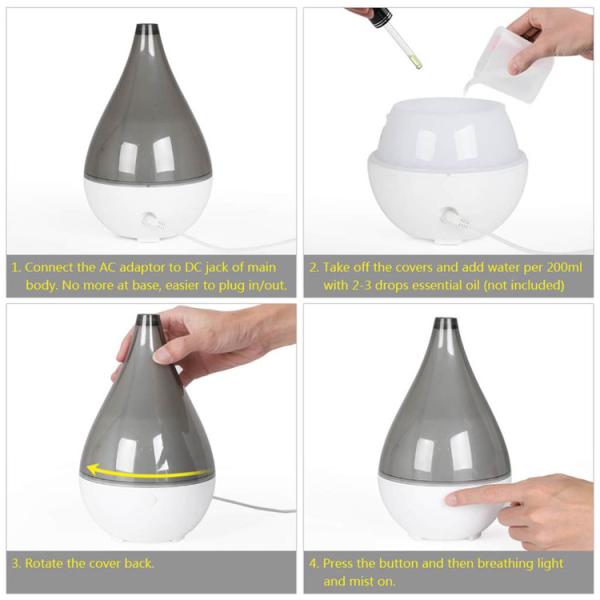 1. Connect the AC adaptor to DC jack of main body. No more at base, easier to plug in/out.

2. Take off the covers and add water per 200ml with 2-3 drops essential oil (not included)

3. Rotate the cover back.

4. Press the button and then breathing light and mist on.