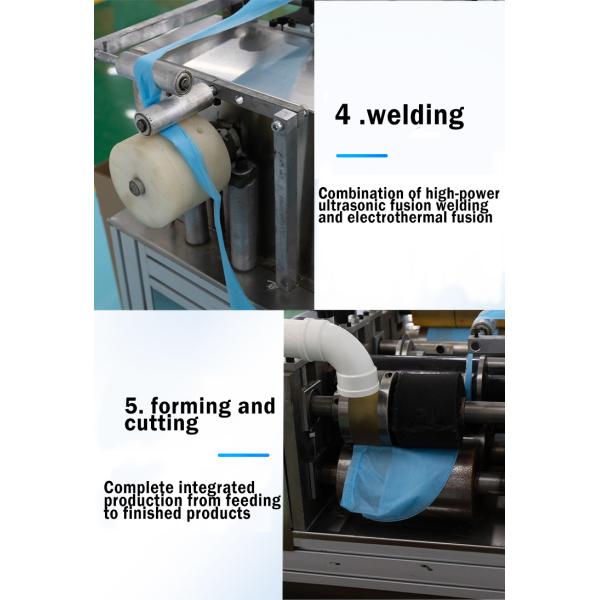 4 .welding

Combination of high-power ultrasonic fusion welding and electrothermal fusion

5. forming and cutting

Complete integrated production from feeding to finished products