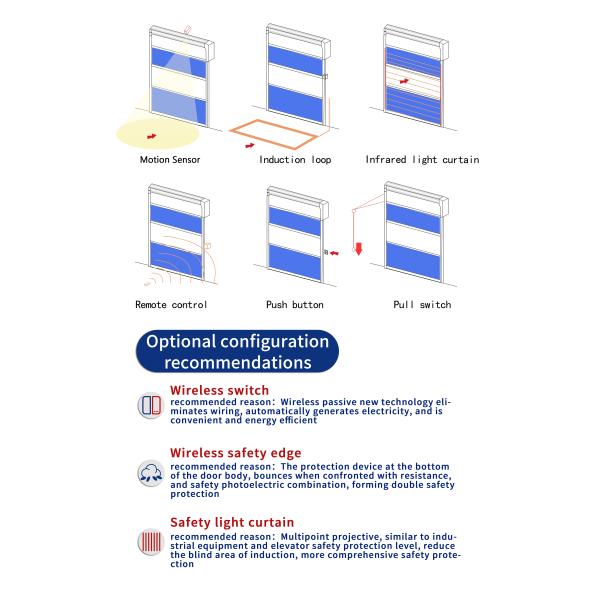 Motion Sensor

Induction loop

Infrared light curtain

Remote control

Push button

Pull switch

Optional configuration recommendations

Wireless switch
recommended reason: Wireless passive new technology eliminates wiring, automatically generates electricity, and is convenient and energy efficient

Wireless safety edge
recommended reason: The protection device at the bottom of the door body, bounces when confronted with resistance, and safety photoelectric combination, forming double safety protection

Safety light curtain
recommended reason: Multipoint projective, similar to industrial equipment and elevator safety protection level, reduce the blind area of induction, more comprehensive safety protection