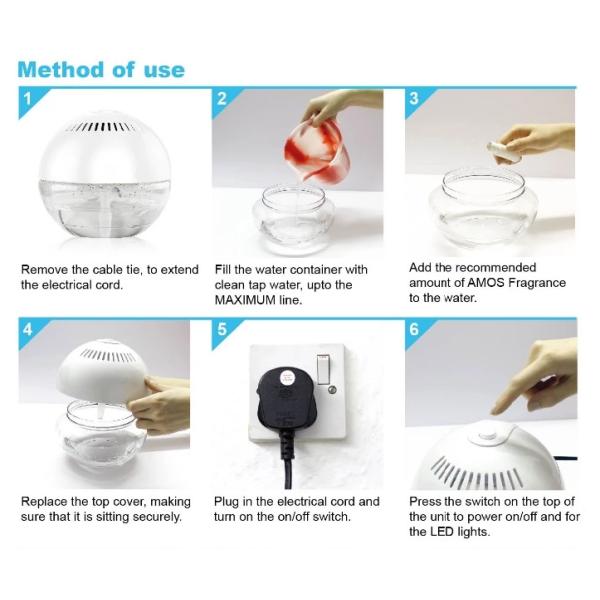 Method of use

1

Remove the cable tie, to extend the electrical cord.

2

Fill the water container with clean tap water, upto the MAXIMUM line.

3

Add the recommended amount of AMOS Fragrance to the water.

4

Replace the top cover, making sure that it is sitting securely.

5

Plug in the electrical cord and turn on the on/off switch.

6

Press the switch on the top of the unit to power on/off and for the LED lights.