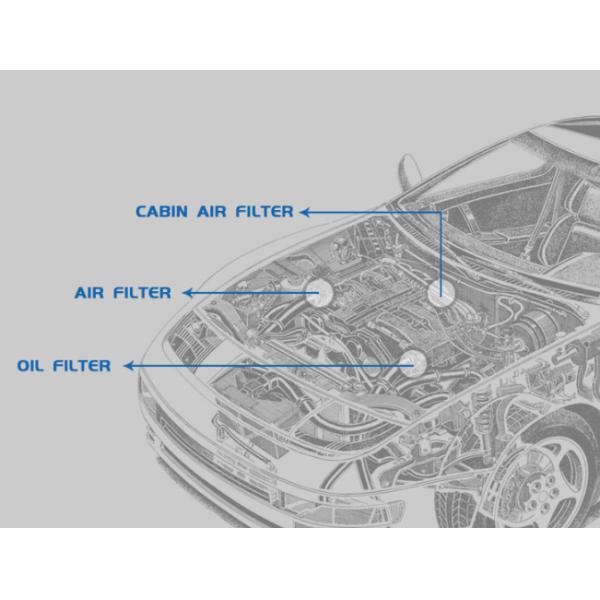 CABIN AIR FILTER

AIR FILTER

OIL FILTER