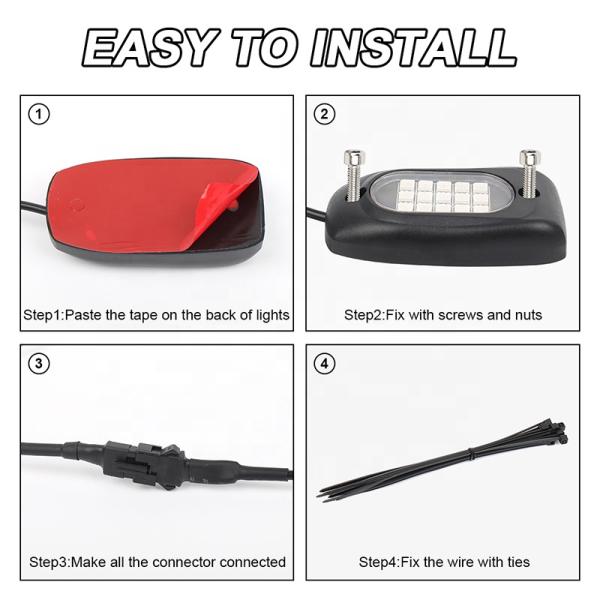 EASY TO INSTALL

①

Step1:Paste the tape on the back of lights

②

Step2:Fix with screws and nuts

③

Step3:Make all the connector connected

④

Step4:Fix the wire with ties