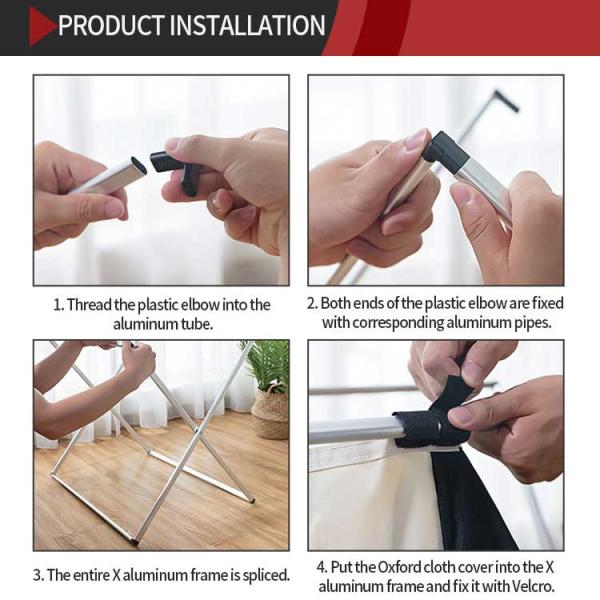 PRODUCT INSTALLATION

1. Thread the plastic elbow into the aluminum tube.

2. Both ends of the plastic elbow are fixed with corresponding aluminum pipes.

3. The entire X aluminum frame is spliced.

4. Put the Oxford cloth cover into the X aluminum frame and fix it with Velcro.