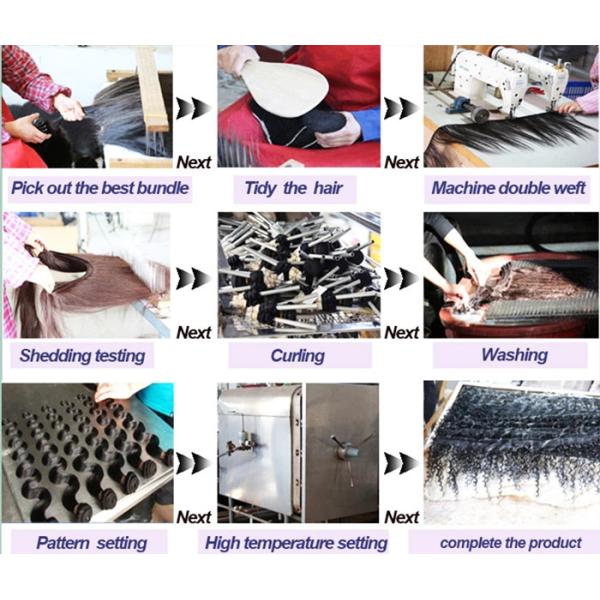 Next

Next

Pick out the best bundle

Tidy the hair

Machine double weft

Next

Next

Shedding testing

Curling

Washing

Next

Next

Pattern setting

High temperature setting

complete the product