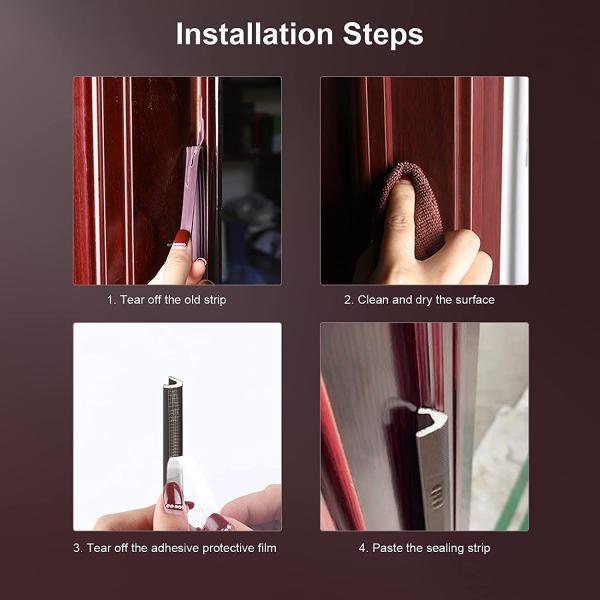 Installation Steps

1. Tear off the old strip

2. Clean and dry the surface

3. Tear off the adhesive protective film

4. Paste the sealing strip