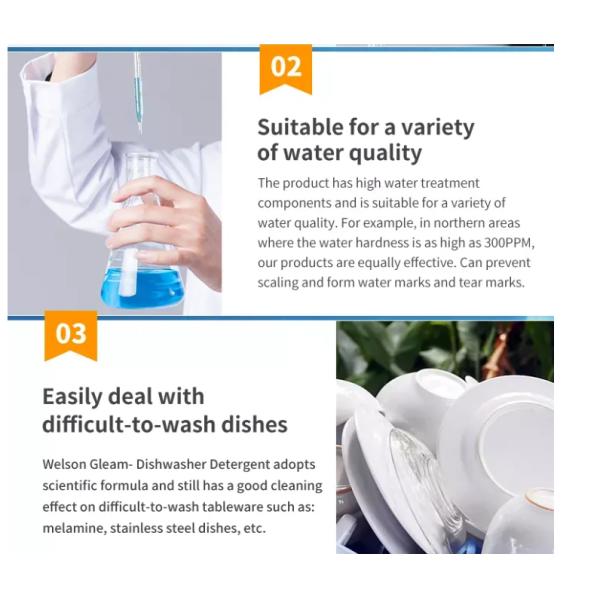 02

Suitable for a variety of water quality

The product has high water treatment components and is suitable for a variety of water quality. For example, in northern areas where the water hardness is as high as 300PPM, our products are equally effective. Can prevent scaling and form water marks and tear marks.

03

Easily deal with difficult-to-wash dishes

Welson Gleam- Dishwasher Detergent adopts scientific formula and still has a good cleaning effect on difficult-to-wash tableware such as: melamine, stainless steel dishes, etc.