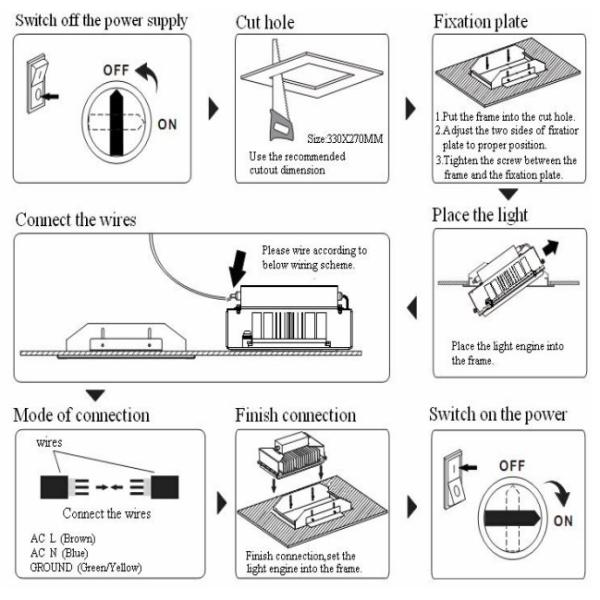 Switch off the power supply

OFF

ON

Cut hole

Size:330X270MM

Use the recommended cutout dimension

Fixation plate

1.Put the frame into the cut hole.
2.Adjust the two sides of fixatior plate to proper position.
3.Tighten the screw between the frame and the fixation plate.

Place the light

Place the light engine into the frame.

Connect the wires

Please wire according to below wiring scheme.

Mode of connection

wires

Connect the wires

AC L (Brown)
AC N (Blue)
GROUND (Green/Yellow)

Finish connection

Finish connection,set the light engine into the frame.

Switch on the power

OFF

ON