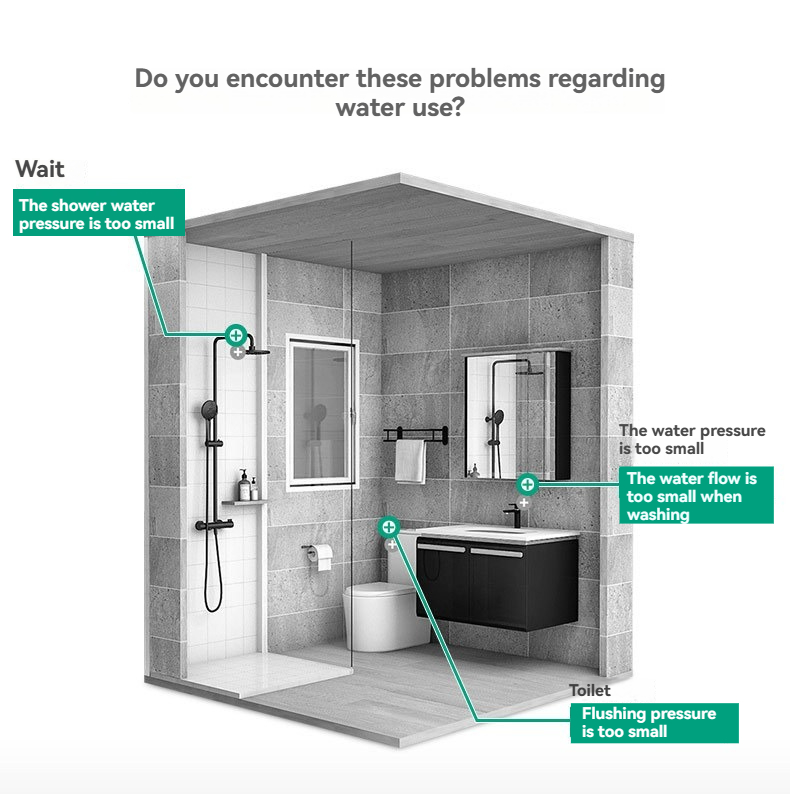 Do you encounter these problems regarding water use?

Wait

The shower water pressure is too small

The water pressure is too small

The water flow is too small when washing

Toilet

Flushing pressure is too small