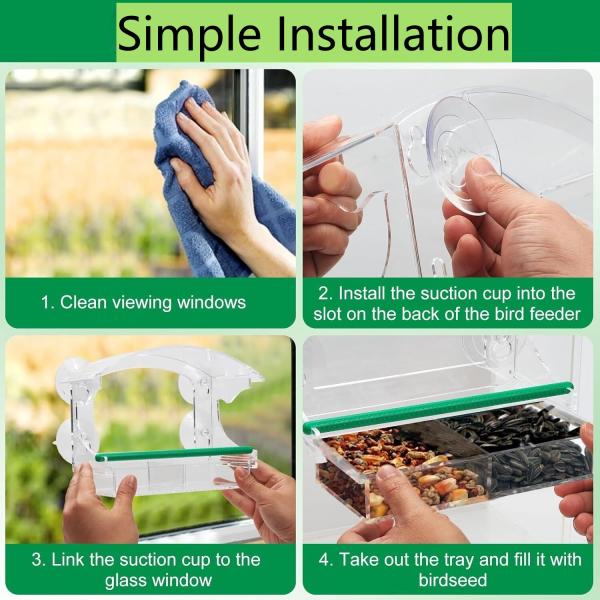 Simple Installation

1. Clean viewing windows

2. Install the suction cup into the slot on the back of the bird feeder

3. Link the suction cup to the glass window

4. Take out the tray and fill it with birdseed