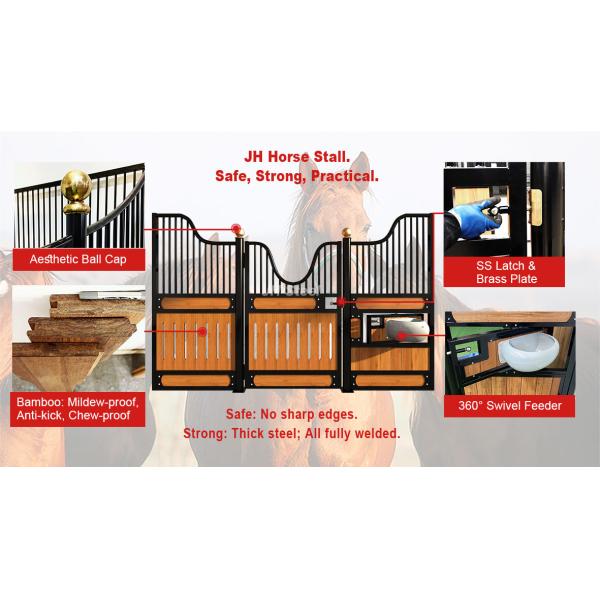 JH Horse Stall.
Safe, Strong, Practical.

Aesthetic Ball Cap

SS Latch & Brass Plate

Bamboo: Mildew-proof, Anti-kick, Chew-proof

360° Swivel Feeder

Safe: No sharp edges.
Strong: Thick steel; All fully welded.