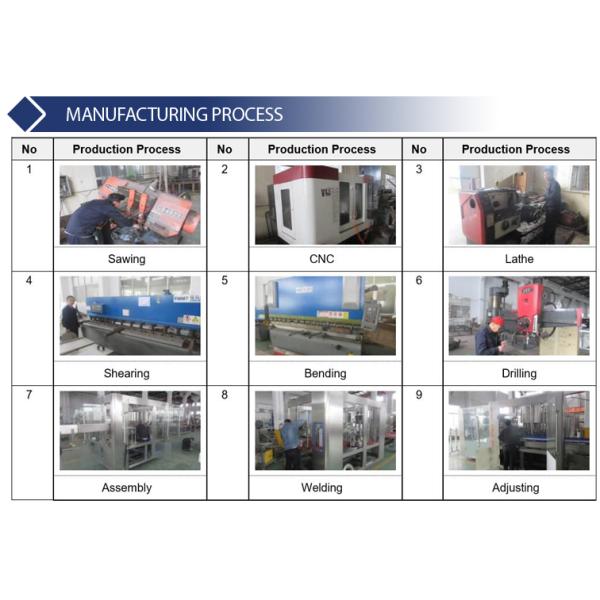 MANUFACTURING PROCESS

| No | Production Process | No | Production Process | No | Production Process |
|---|---|---|---|---|---|
| 1 | Sawing | 2 | CNC | 3 | Lathe |
| 4 | Shearing | 5 | Bending | 6 | Drilling |
| 7 | Assembly | 8 | Welding | 9 | Adjusting |