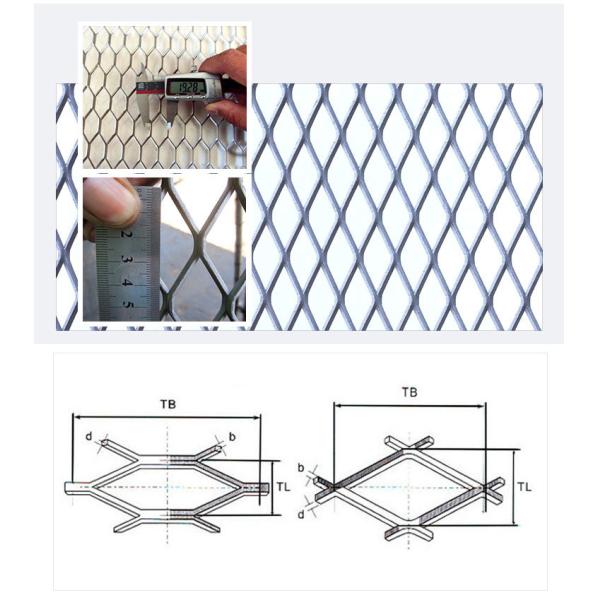 19.28

2
3
4
5

TB
d
b
TL

TB
b
d
TL