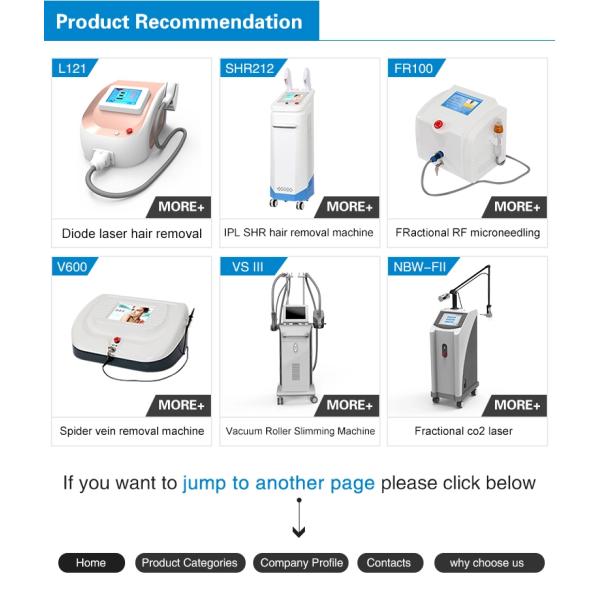 Product Recommendation

L121
MORE+
Diode laser hair removal

SHR212
MORE+
IPL SHR hair removal machine

FR100
MORE+
FRactional RF microneedling

V600
MORE+
Spider vein removal machine

VS III
MORE+
Vacuum Roller Slimming Machine

NBW-FII
MORE+
Fractional co2 laser

If you want to jump to another page please click below

Home
Product Categories
Company Profile
Contacts
why choose us