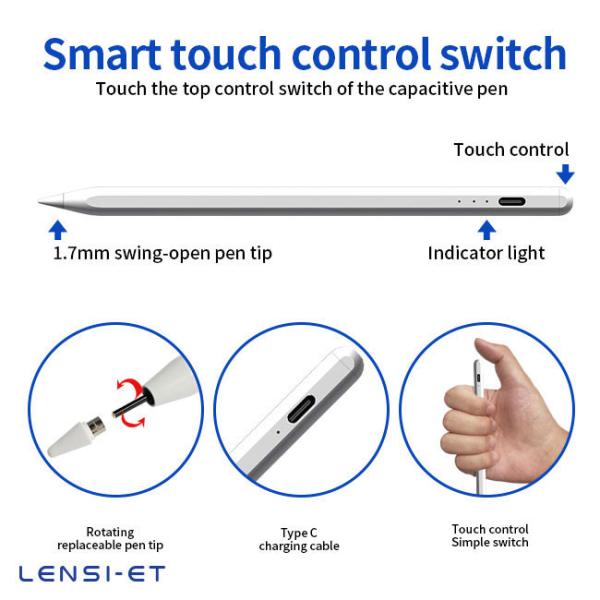 Smart touch control switch
Touch the top control switch of the capacitive pen

Touch control

1.7mm swing-open pen tip

Indicator light

Rotating replaceable pen tip

Type C charging cable

Touch control Simple switch

LENSI-ET