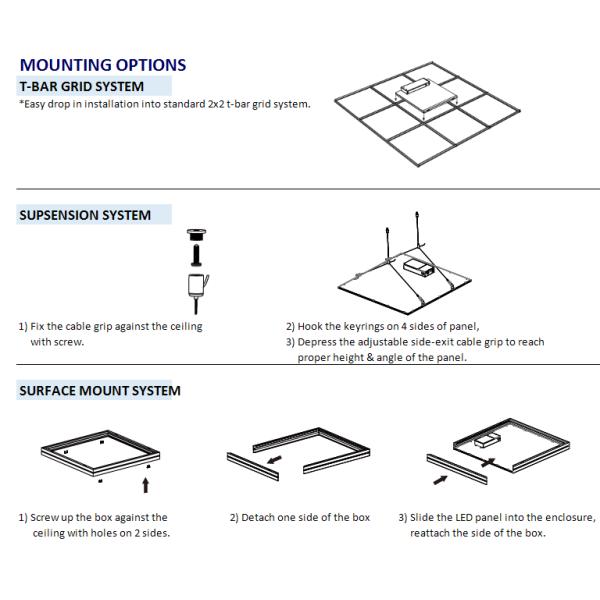 MOUNTING OPTIONS

T-BAR GRID SYSTEM

*Easy drop in installation into standard 2x2 t-bar grid system.

SUPSENSION SYSTEM

1) Fix the cable grip against the ceiling with screw.

2) Hook the keyrings on 4 sides of panel,
3) Depress the adjustable side-exit cable grip to reach proper height & angle of the panel.

SURFACE MOUNT SYSTEM

1) Screw up the box against the ceiling with holes on 2 sides.

2) Detach one side of the box

3) Slide the LED panel into the enclosure, reattach the side of the box.