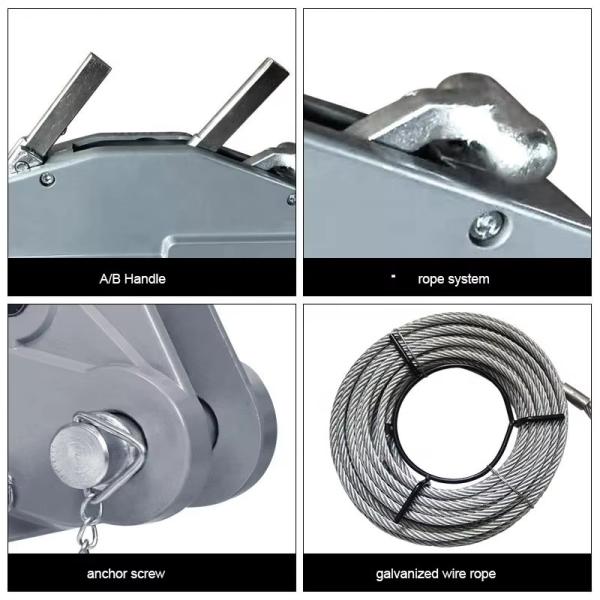 A/B Handle

rope system

anchor screw

galvanized wire rope