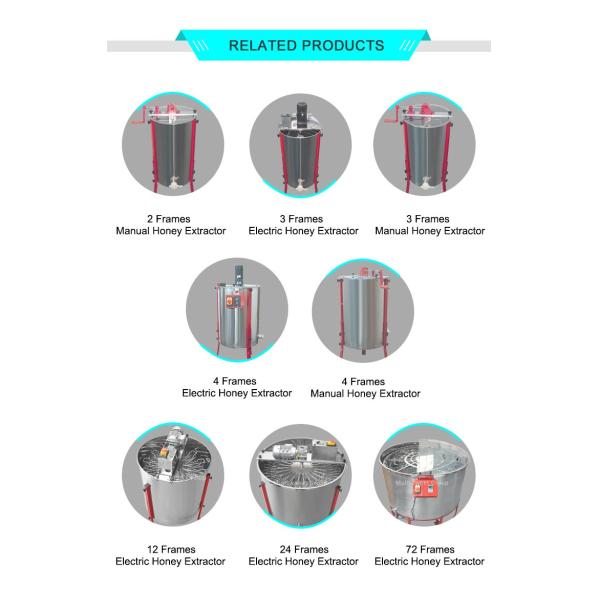 RELATED PRODUCTS

2 Frames
Manual Honey Extractor

3 Frames
Electric Honey Extractor

3 Frames
Manual Honey Extractor

4 Frames
Electric Honey Extractor

4 Frames
Manual Honey Extractor

12 Frames
Electric Honey Extractor

24 Frames
Electric Honey Extractor

72 Frames
Electric Honey Extractor