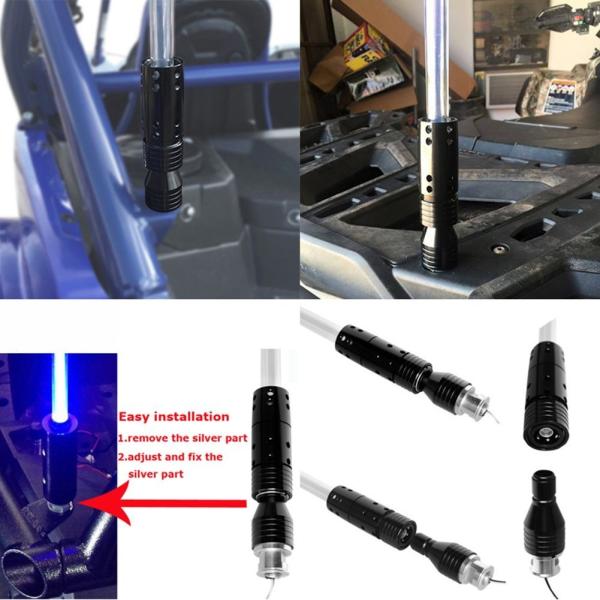 Easy installation
1.remove the silver part
2.adjust and fix the silver part