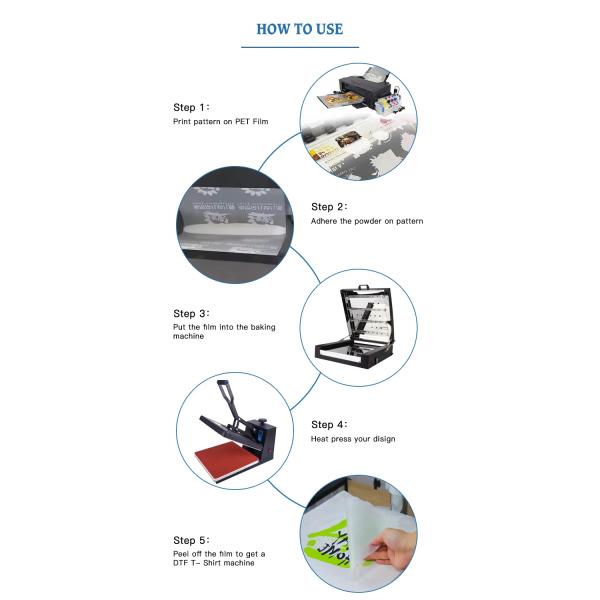 HOW TO USE

Step 1:
Print pattern on PET Film

Step 2:
Adhere the powder on pattern

Step 3:
Put the film into the baking machine

Step 4:
Heat press your disign

Step 5:
Peel off the film to get a DTF T- Shirt machine