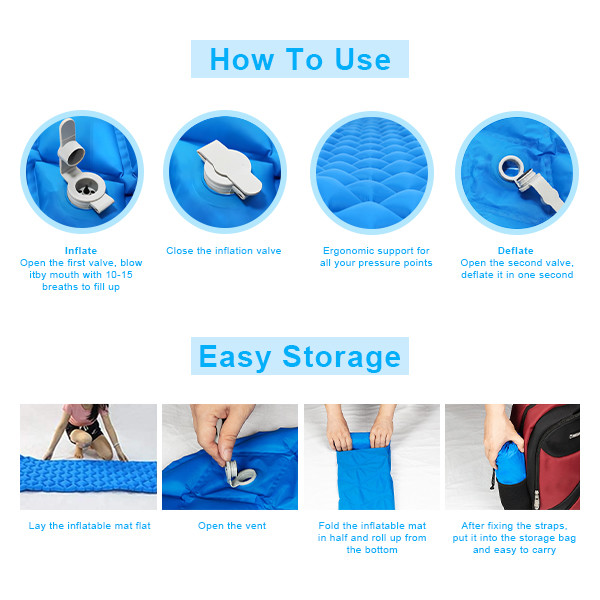 How To Use

Inflate
Open the first valve, blow itby mouth with 10-15 breaths to fill up

Close the inflation valve

Ergonomic support for all your pressure points

Deflate
Open the second valve, deflate it in one second

Easy Storage

Lay the inflatable mat flat

Open the vent

Fold the inflatable mat in half and roll up from the bottom

After fixing the straps, put it into the storage bag and easy to carry