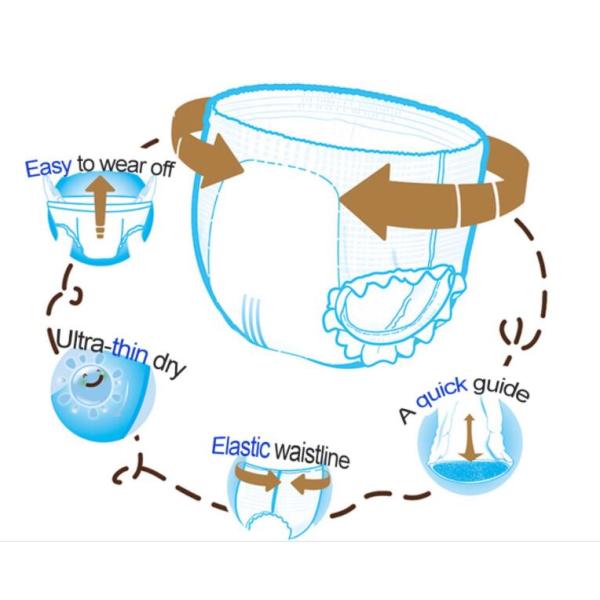 Easy to wear off

Ultra-thin dry

Elastic waistline

A quick guide