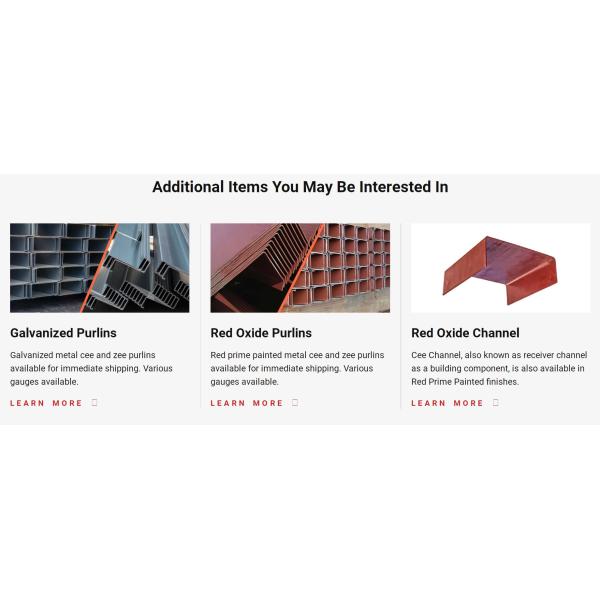 Additional Items You May Be Interested In

Galvanized Purlins

Galvanized metal cee and zee purlins available for immediate shipping. Various gauges available.

LEARN MORE

Red Oxide Purlins

Red prime painted metal cee and zee purlins available for immediate shipping. Various gauges available.

LEARN MORE

Red Oxide Channel

Cee Channel, also known as receiver channel as a building component, is also available in Red Prime Painted finishes.

LEARN MORE