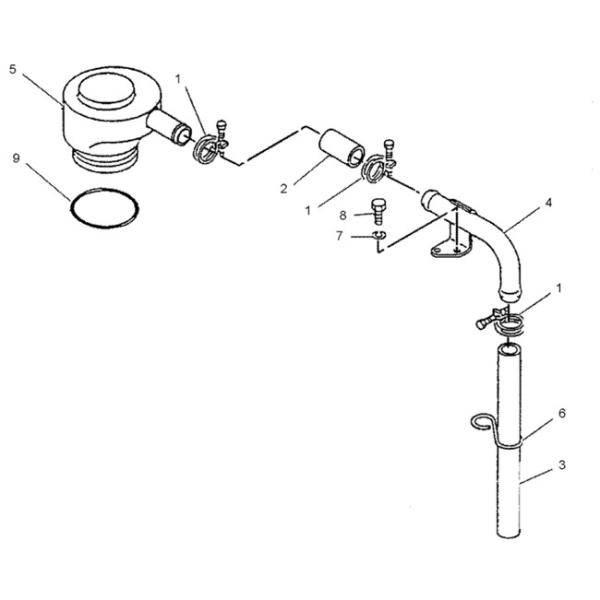 5
1
9
2
1
8
7
4
1
6
3