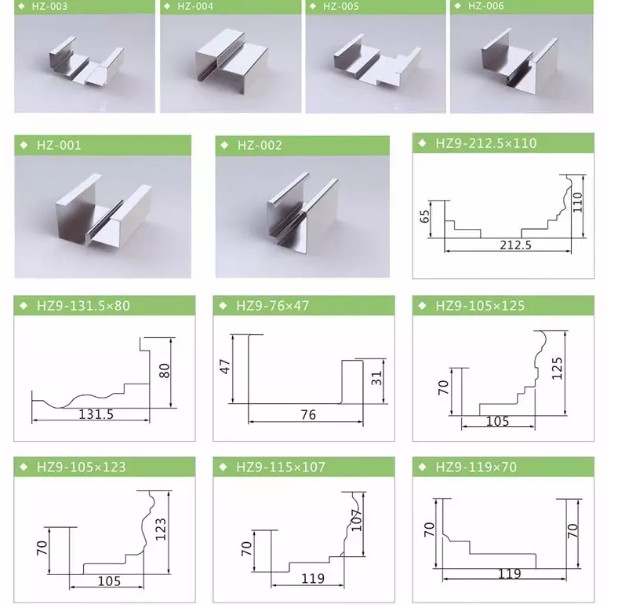 ◆ HZ-003

◆ HZ-004

◆ HZ-005

◆ HZ-006

◆ HZ-001

◆ HZ-002

◆ HZ9-212.5×110

65

110

212.5

◆ HZ9-131.5×80

80

131.5

◆ HZ9-76×47

47

31

76

◆ HZ9-105×125

70

125

105

◆ HZ9-105×123

70

123

105

◆ HZ9-115×107

70

107

119

◆ HZ9-119×70

70

70

119