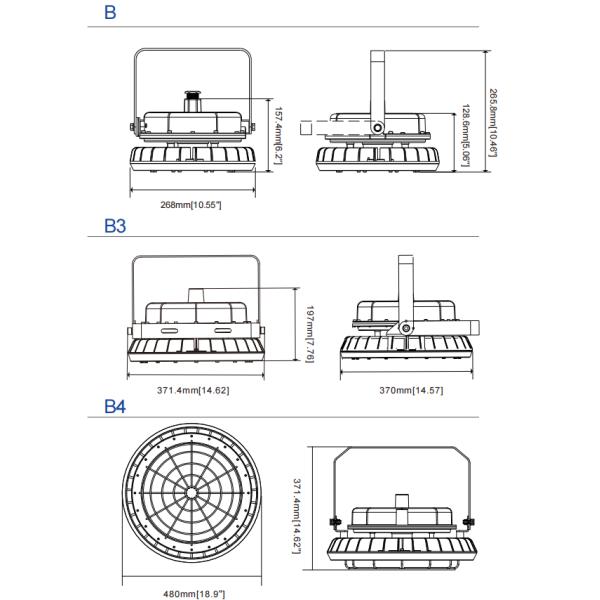 B

157.4mm[6.2"]

128.6mm[5.06"]

265.8mm[10.46"]

268mm[10.55"]

B3

197mm[7.76]

371.4mm[14.62]

370mm[14.57]

B4

371.4mm[14.62"]

480mm[18.9"]