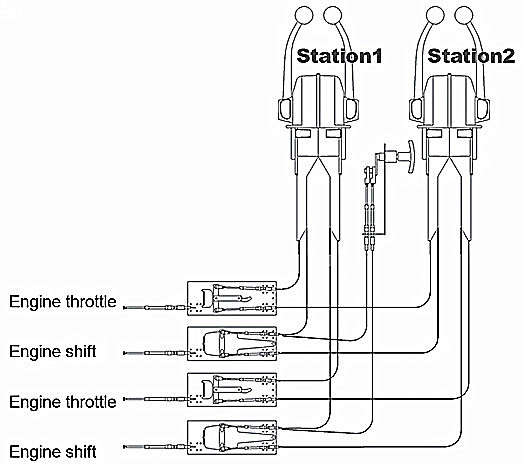 Station1

Station2

Engine throttle

Engine shift

Engine throttle

Engine shift