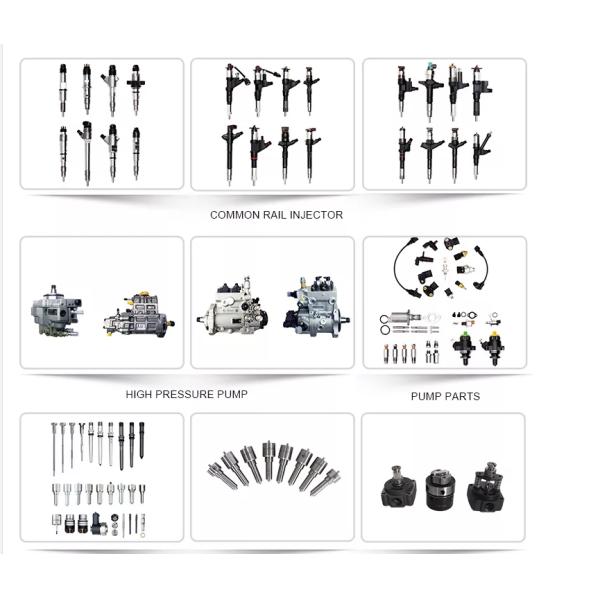 COMMON RAIL INJECTOR

HIGH PRESSURE PUMP

PUMP PARTS