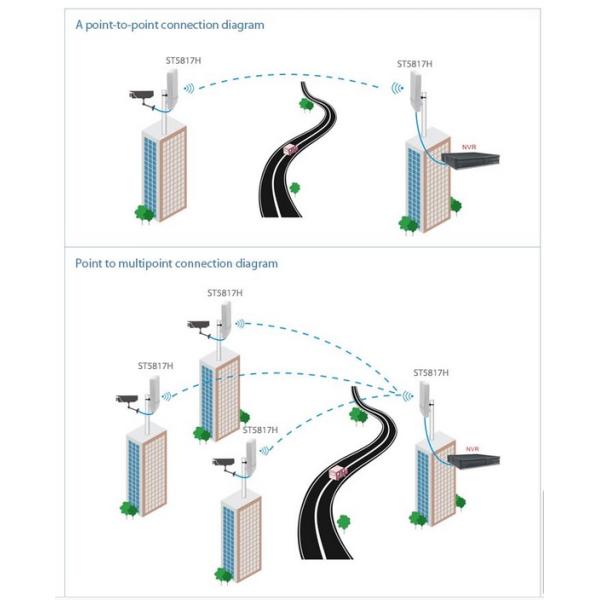 A point-to-point connection diagram

ST5817H

ST5817H

NVR

Point to multipoint connection diagram

ST5817H

ST5817H

ST5817H

ST5817H

NVR