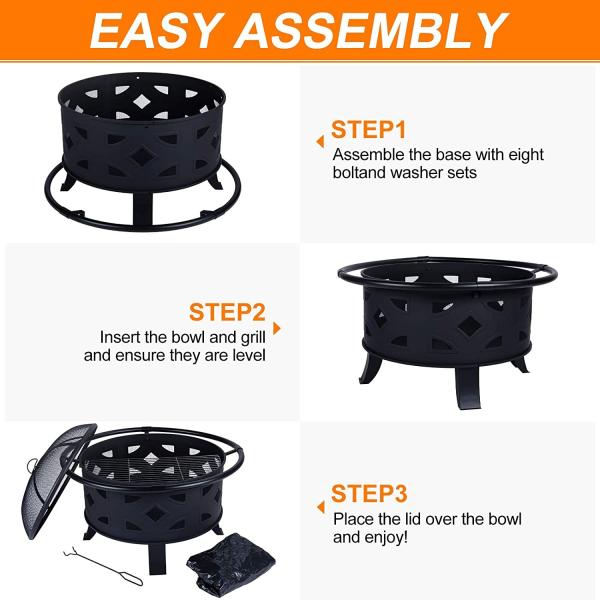 EASY ASSEMBLY

STEP1
Assemble the base with eight boltand washer sets

STEP2
Insert the bowl and grill and ensure they are level

STEP3
Place the lid over the bowl and enjoy!