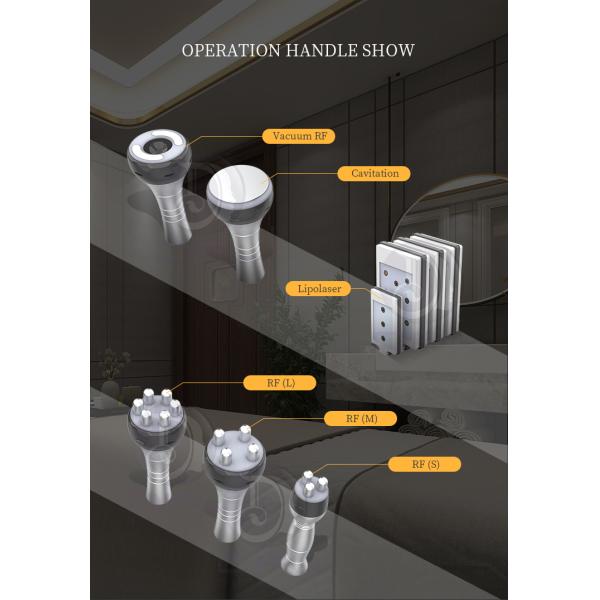 OPERATION HANDLE SHOW

Vacuum RF

Cavitation

Lipolaser

RF (L)

RF (M)

RF (S)