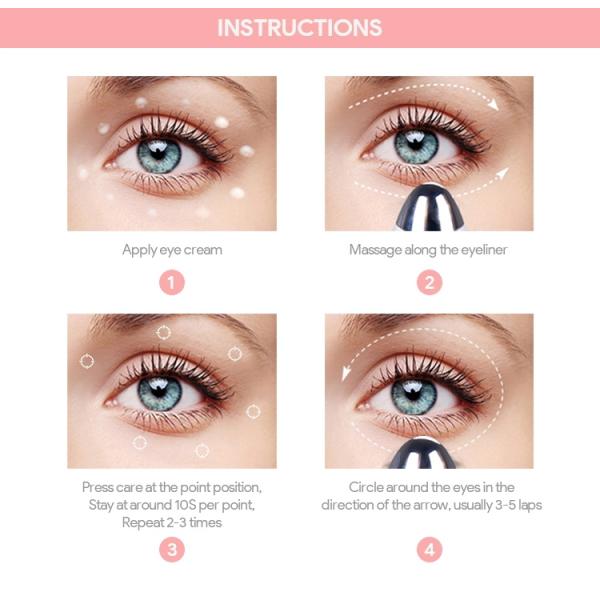 INSTRUCTIONS

Apply eye cream

1

Massage along the eyeliner

2

Press care at the point position, Stay at around 10S per point, Repeat 2-3 times

3

Circle around the eyes in the direction of the arrow, usually 3-5 laps

4