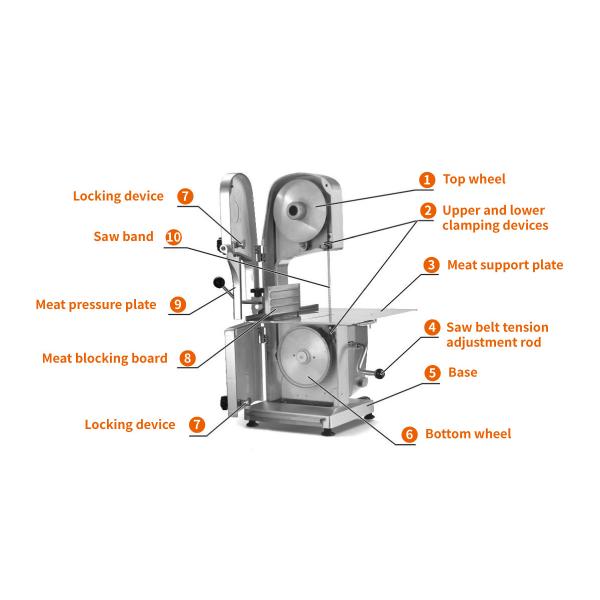 Locking device 7
Saw band 10
Meat pressure plate 9
Meat blocking board 8
Locking device 7

1 Top wheel
2 Upper and lower clamping devices
3 Meat support plate
4 Saw belt tension adjustment rod
5 Base
6 Bottom wheel