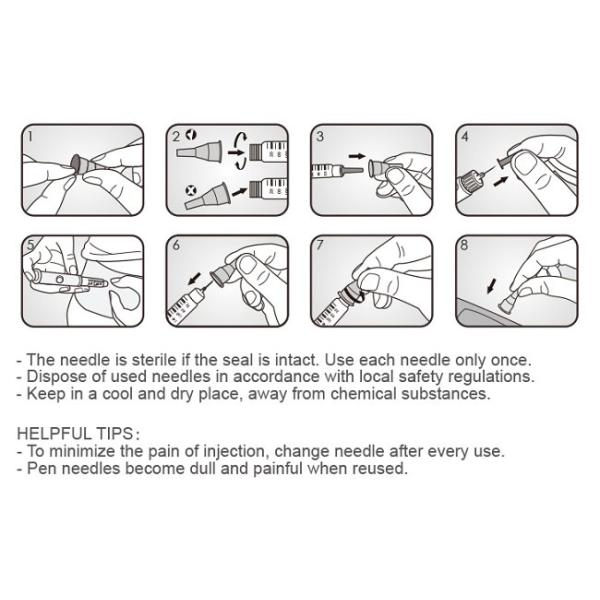 1

2

3

4

5

6

7

8

- The needle is sterile if the seal is intact. Use each needle only once.
- Dispose of used needles in accordance with local safety regulations.
- Keep in a cool and dry place, away from chemical substances.

HELPFUL TIPS:
- To minimize the pain of injection, change needle after every use.
- Pen needles become dull and painful when reused.