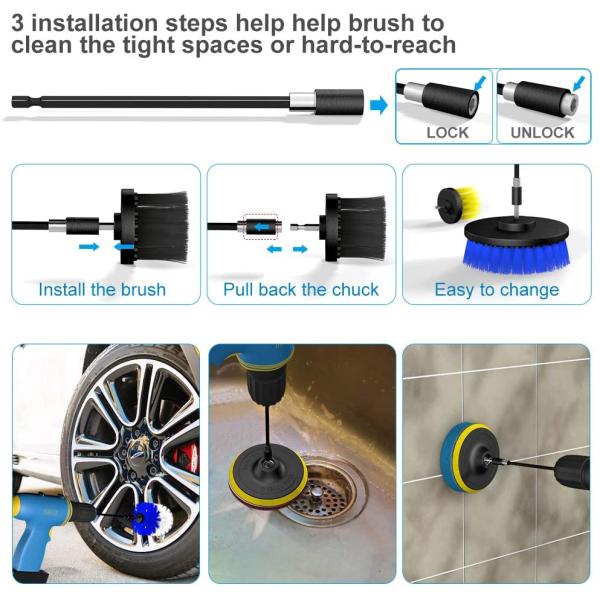 3 installation steps help help brush to clean the tight spaces or hard-to-reach

LOCK

UNLOCK

Install the brush

Pull back the chuck

Easy to change