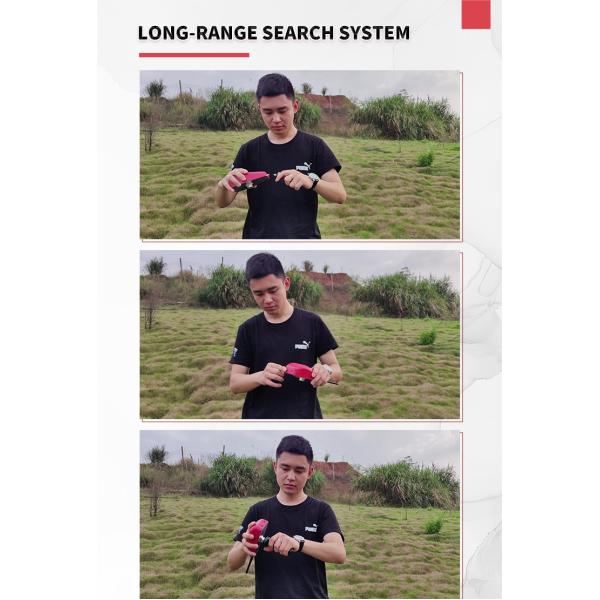 LONG-RANGE SEARCH SYSTEM

PUMA

PUMA

PUMA