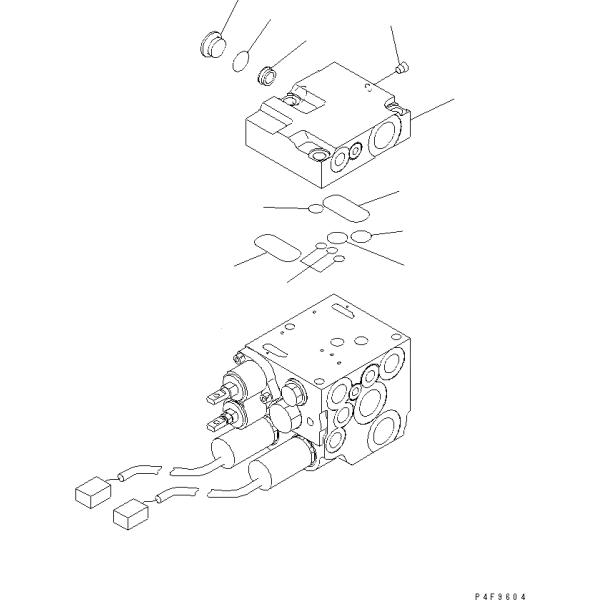 P4F9604