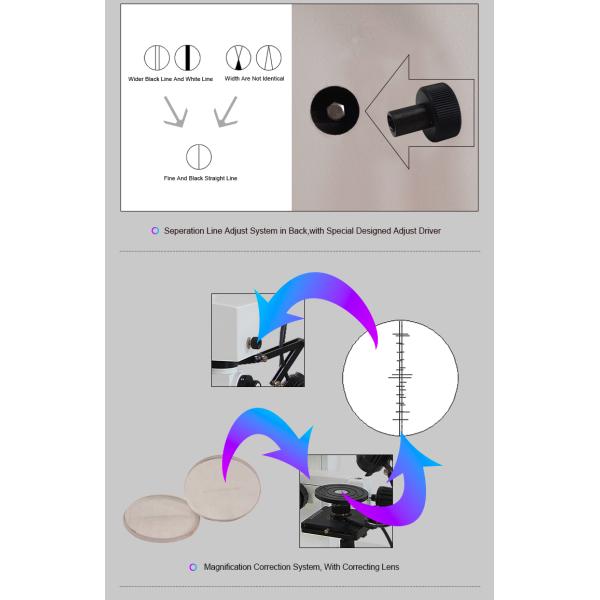 Wider Black Line And White Line

Width Are Not Identical

Fine And Black Straight Line

Seperation Line Adjust System in Back,with Special Designed Adjust Driver

Magnification Correction System, With Correcting Lens