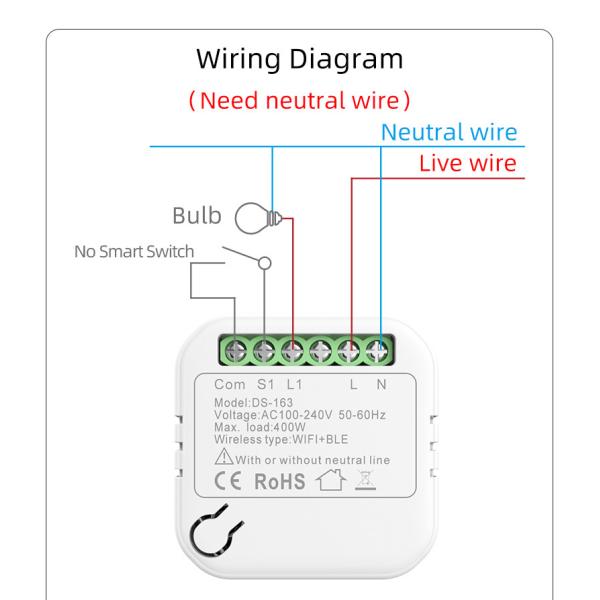 Wiring Diagram

（Need neutral wire）

Neutral wire

Live wire

Bulb

No Smart Switch

Com S1 L1 L N

Model:DS-163
Voltage:AC100-240V 50-60Hz
Max. load:400W
Wireless type:WIFI+BLE

With or without neutral line

CE RoHS