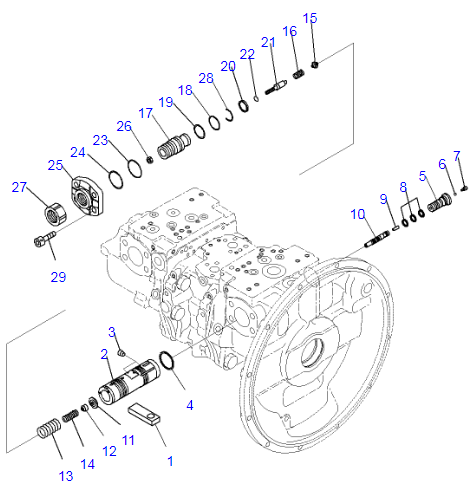 15
16
21
22
20
28
18
19
17
26
23
24
25
27
29
7
6
5
8
9
10
3
2
4
11
12
14
13
1