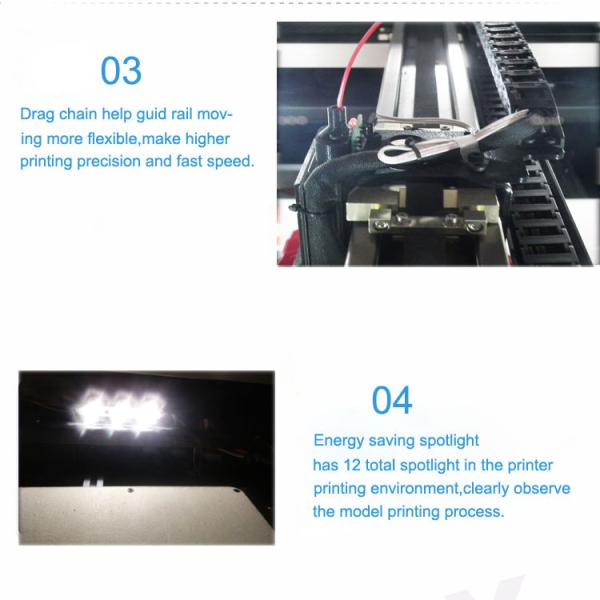 03

Drag chain help guid rail moving more flexible,make higher printing precision and fast speed.

04

Energy saving spotlight
has 12 total spotlight in the printer printing environment,clearly observe the model printing process.