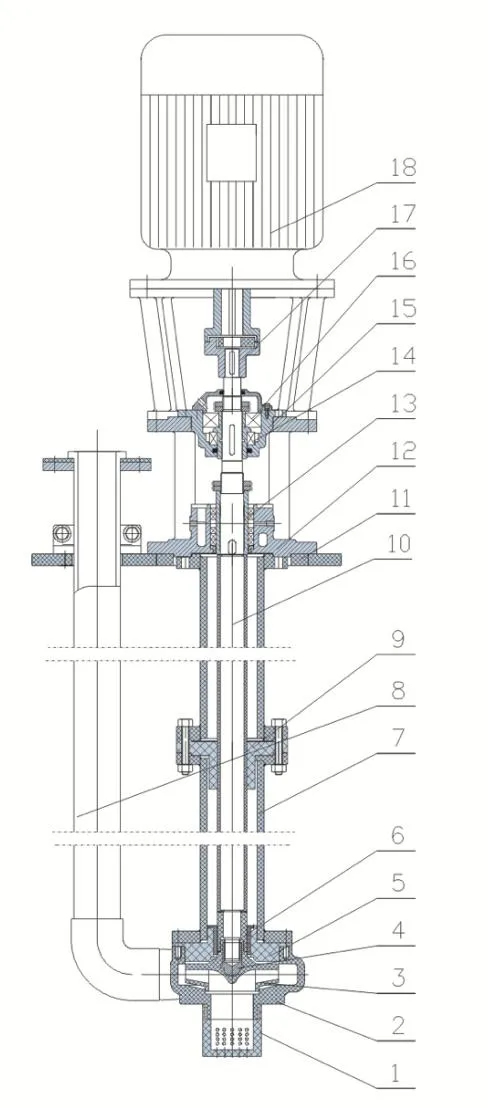 18
17
16
15
14
13
12
11
10
9
8
7
6
5
4
3
2
1