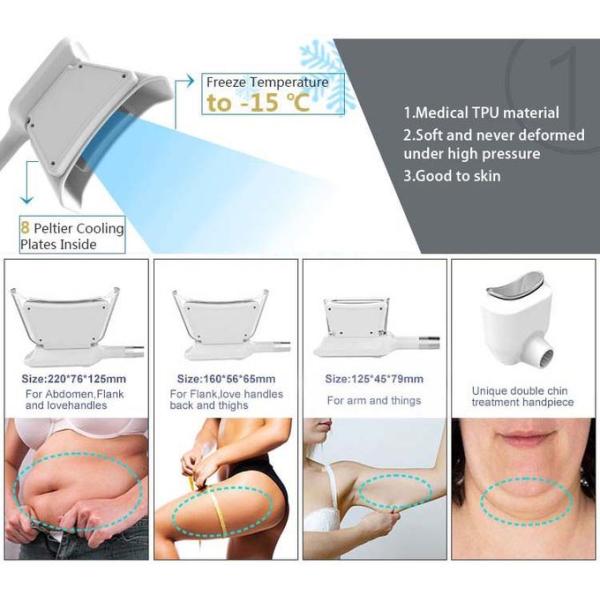 Freeze Temperature
to -15 ℃

1

1.Medical TPU material
2.Soft and never deformed under high pressure
3.Good to skin

8 Peltier Cooling Plates Inside

Size:220*76*125mm
For Abdomen,Flank and lovehandles

Size:160*56*65mm
For Flank,love handles back and thighs

Size:125*45*79mm
For arm and things

Unique double chin treatment handpiece