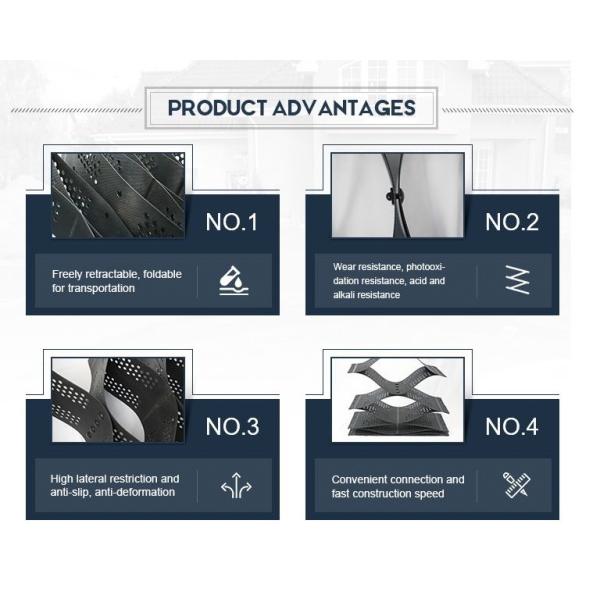 PRODUCT ADVANTAGES

NO.1

Freely retractable, foldable for transportation

NO.2

Wear resistance, photooxidation resistance, acid and alkali resistance

NO.3

High lateral restriction and anti-slip, anti-deformation

NO.4

Convenient connection and fast construction speed