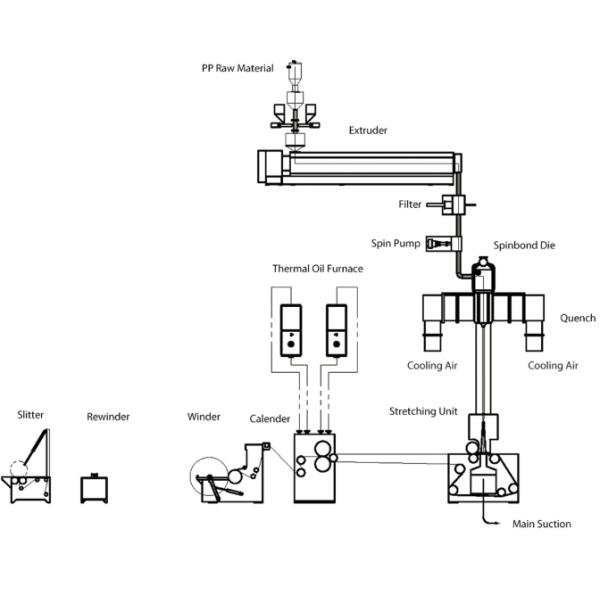 PP Raw Material

Extruder

Filter

Spin Pump

Spinbond Die

Thermal Oil Furnace

Quench

Cooling Air

Cooling Air

Stretching Unit

Slitter

Rewinder

Winder

Calender

Main Suction