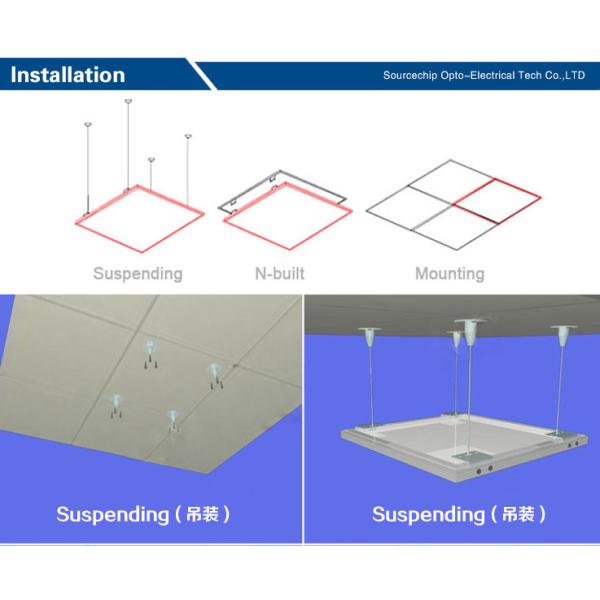 Installation

Sourcechip Opto-Electrical Tech Co.,LTD

Suspending

N-built

Mounting

Suspending（吊装）

Suspending（吊装）